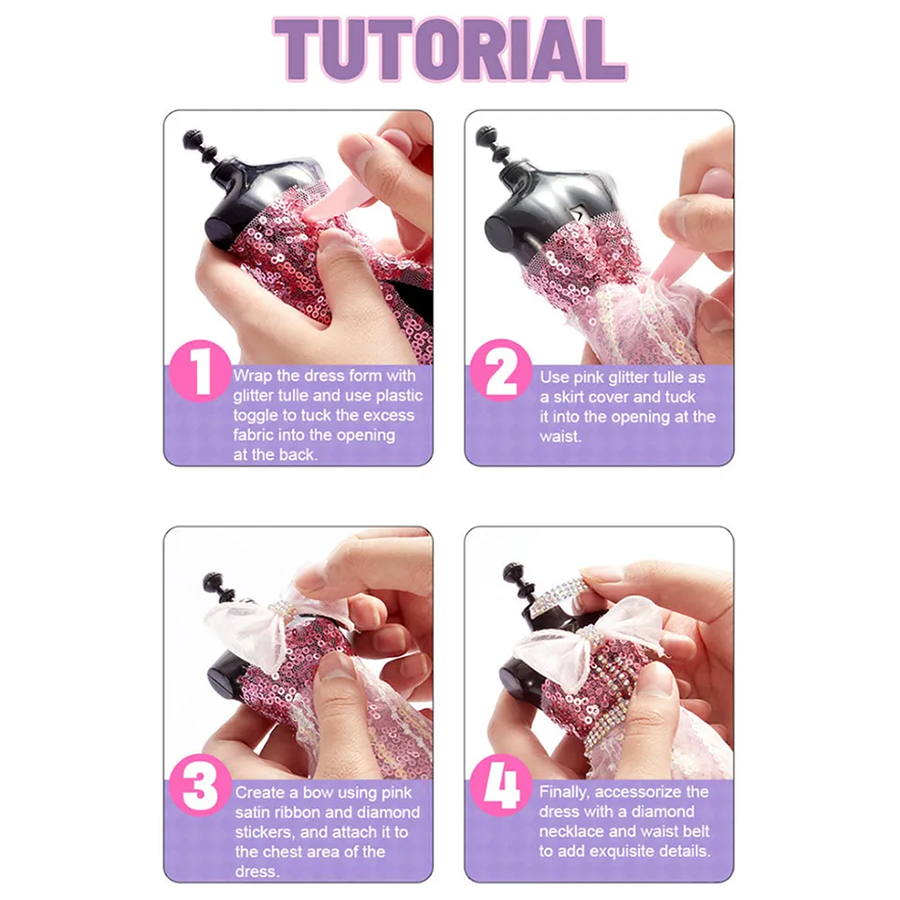 TUTORIAL

1 Wrap the dress form with glitter tulle and use plastic toggle to tuck the excess fabric into the opening at the back.

2 Use pink glitter tulle as a skirt cover and tuck it into the opening at the waist.

3 Create a bow using pink satin ribbon and diamond stickers, and attach it to the chest area of the dress.

4 Finally, accessorize the dress with a diamond necklace and waist belt to add exquisite details.